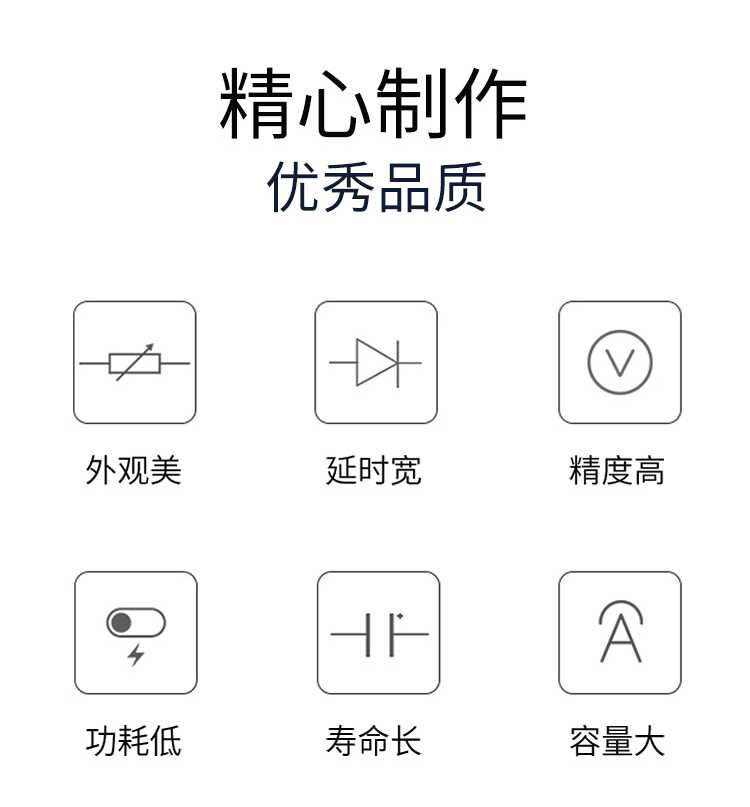 精心制作
优秀品质

外观美

延时宽

精度高

功耗低

寿命长

容量大